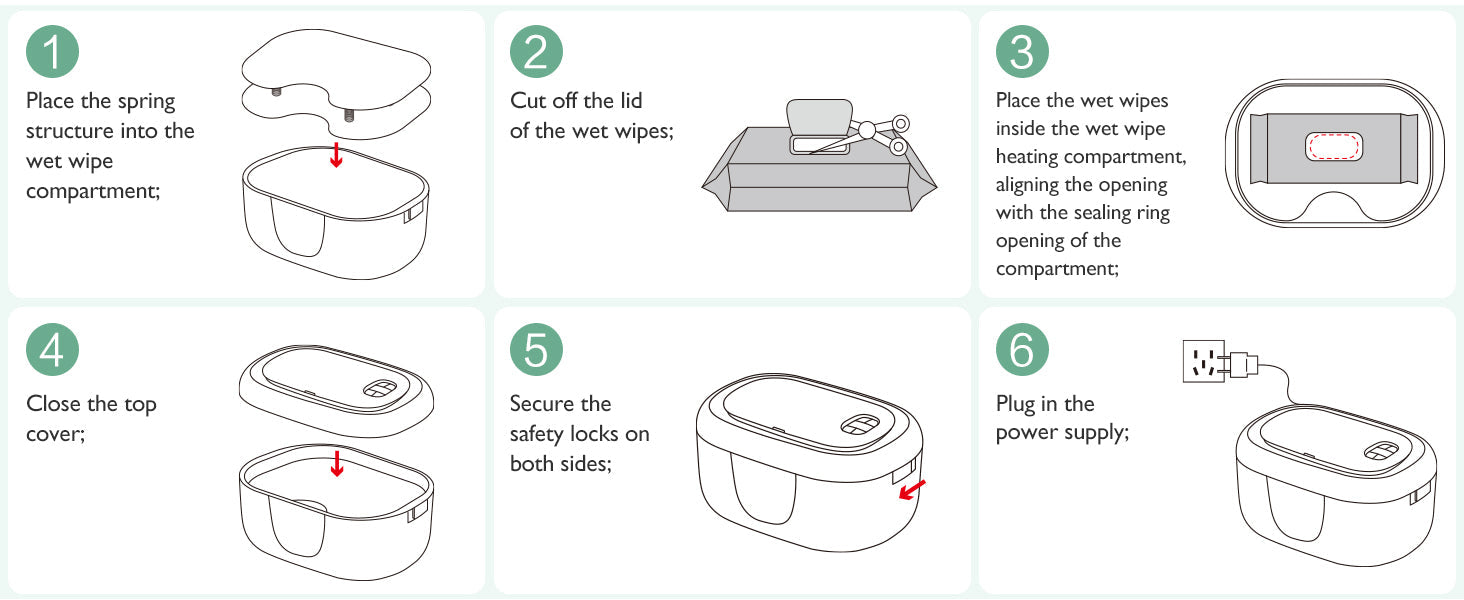 1
Place the spring structure into the wet wipe compartment;

2
Cut off the lid of the wet wipes;

3
Place the wet wipes inside the wet wipe heating compartment, aligning the opening with the sealing ring opening of the compartment;

4
Close the top cover;

5
Secure the safety locks on both sides;

6
Plug in the power supply;